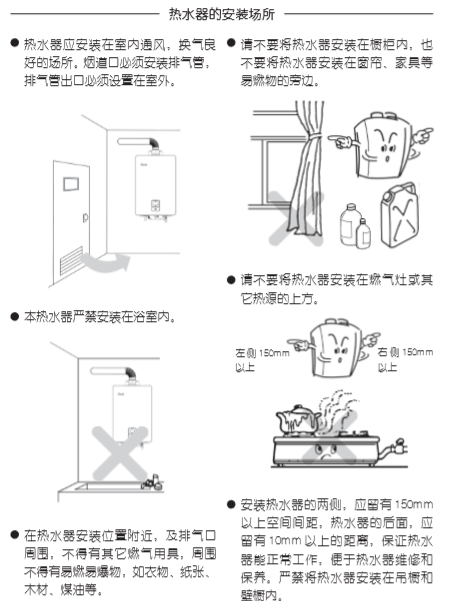 热水器的安装场所

● 热水器应安装在室内通风，换气良好的场所。烟道口必须安装排气管，排气管出口必须设置在室外。

● 本热水器严禁安装在浴室内。

● 在热水器安装位置附近，及排气口周围，不得有其它燃气用具，周围不得有易燃易爆物，如衣物、纸张、木材、煤油等。

● 请不要将热水器安装在橱柜内，也不要将热水器安装在窗帘、家具等易燃物的旁边。

● 请不要将热水器安装在燃气灶或其它热源的上方。

左侧 150mm 以上

右侧 150mm 以上

● 安装热水器的两侧，应留有 150mm 以上空间间距，热水器的后面，应留有 10mm 以上的距离，保证热水器能正常工作，便于热水器维修和保养。严禁将热水器安装在吊橱和壁橱内。